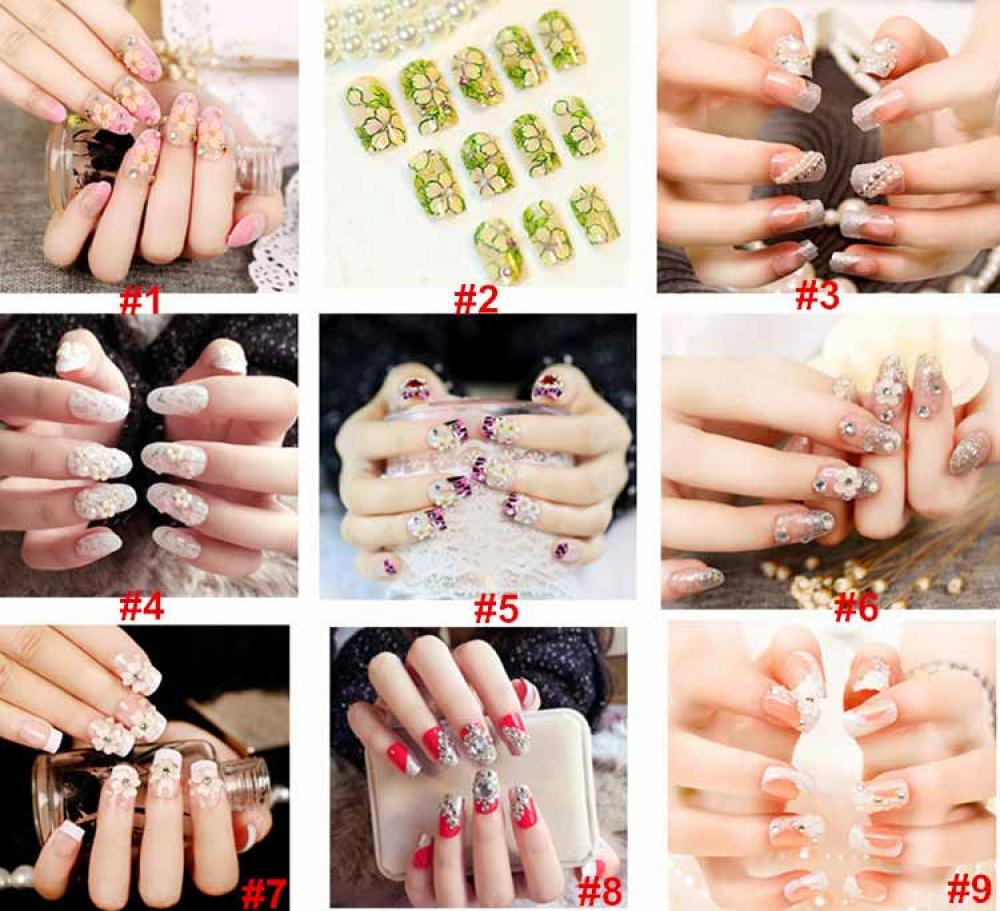 #1

#2

#3

#4

#5

#6

#7

#8

#9