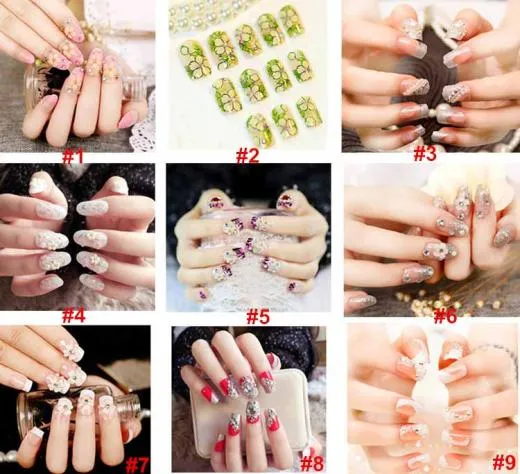 #1
#2
#3
#4
#5
#6
#7
#8
#9